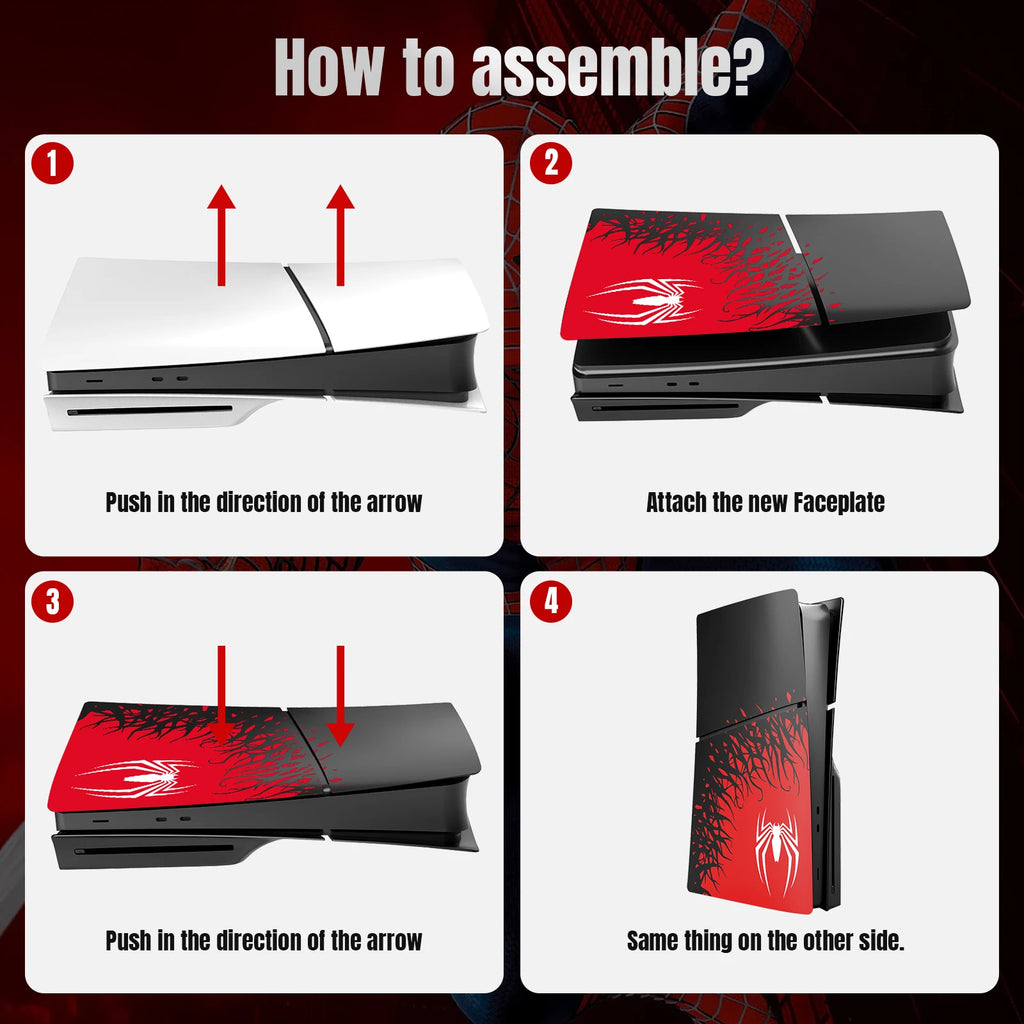 How to assemble?

1

Push in the direction of the arrow

2

Attach the new Faceplate

3

Push in the direction of the arrow

4

Same thing on the other side.